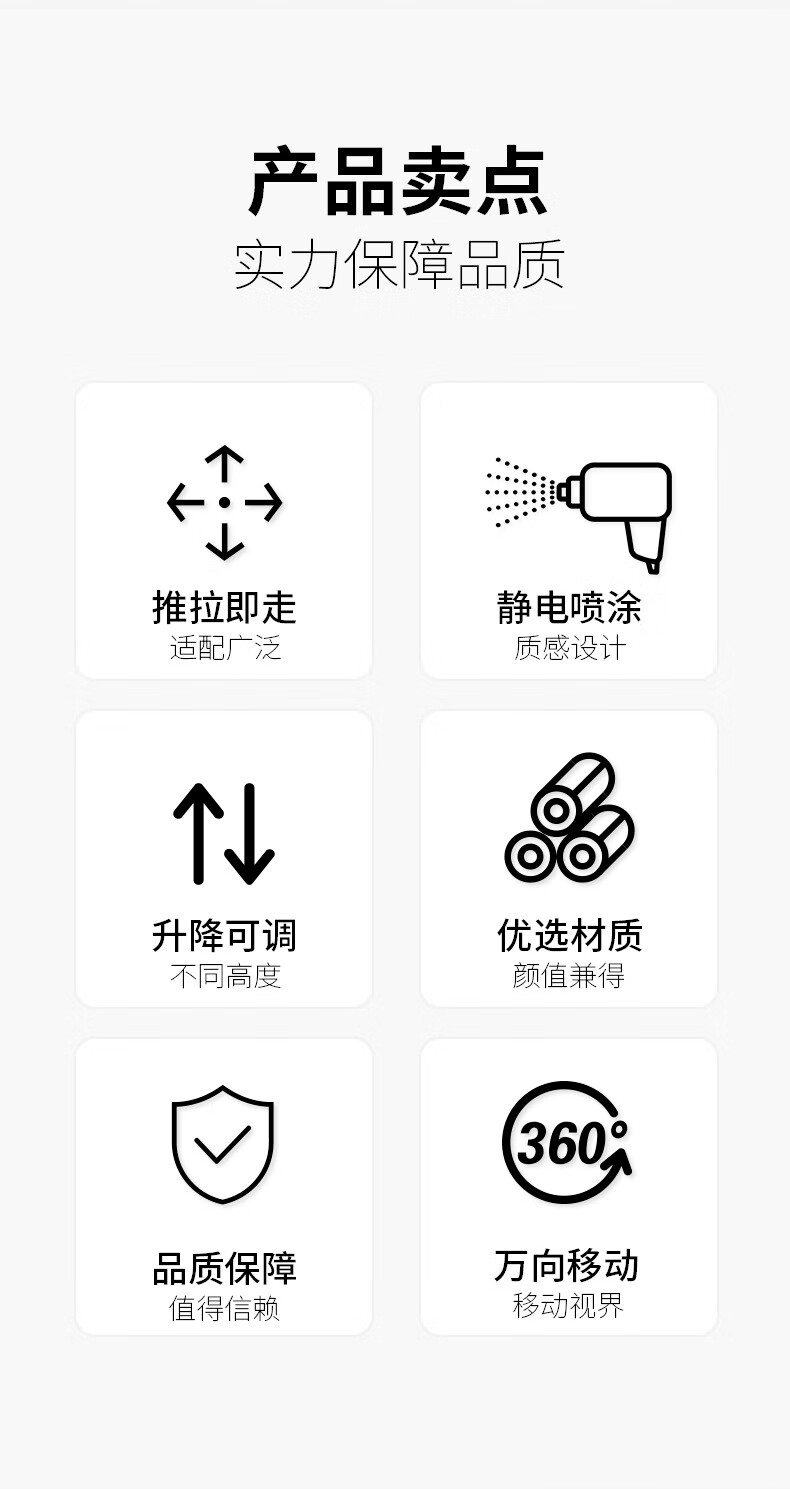 产品卖点
实力保障品质

推拉即走
适配广泛

静电喷涂
质感设计

升降可调
不同高度

优选材质
颜值兼得

品质保障
值得信赖

360°

万向移动
移动视界